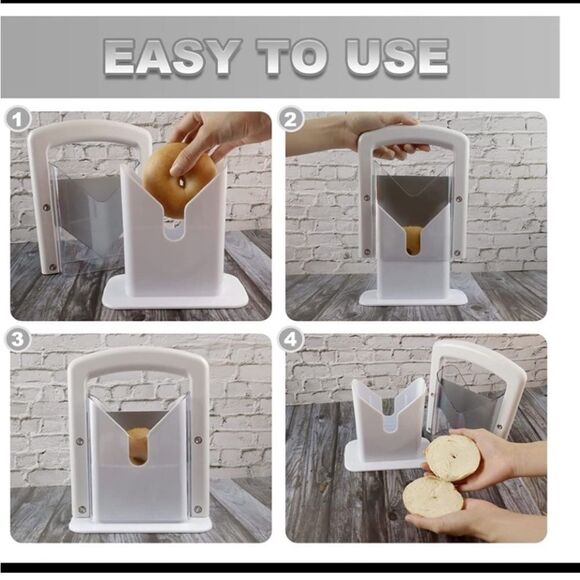 EASY TO USE

1

2

3

4